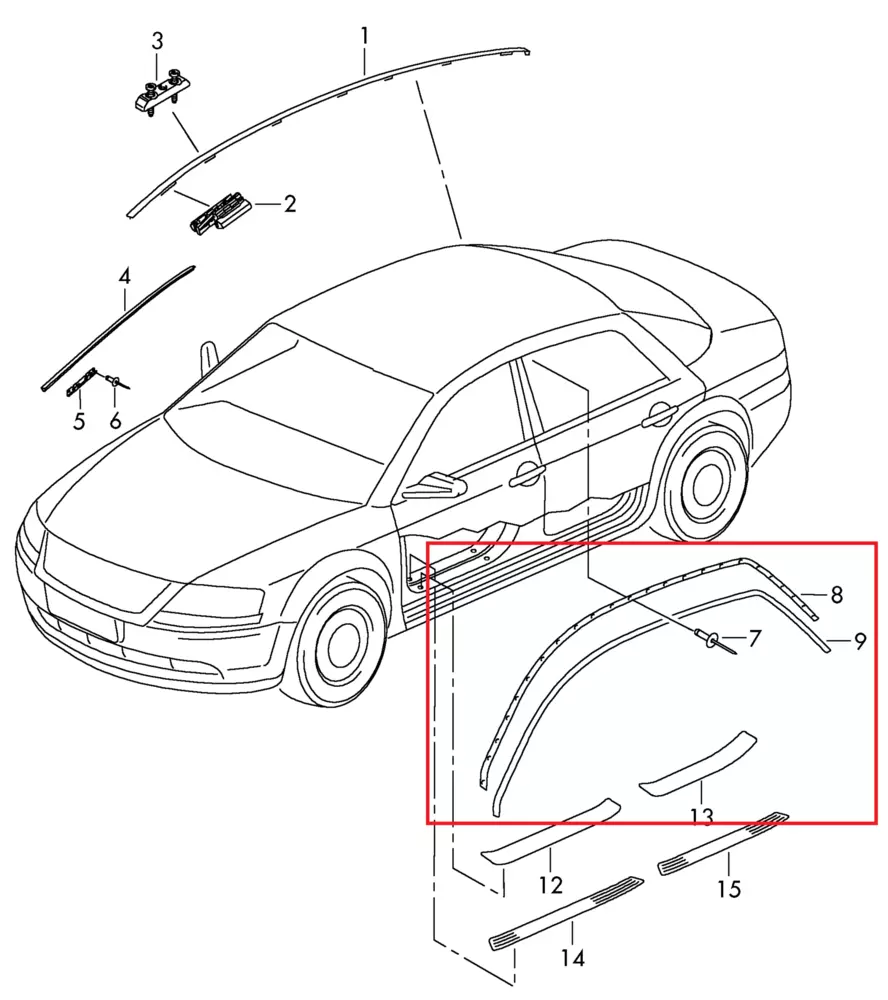 3
1
2
4
5
6
8
7
9
13
12
15
14