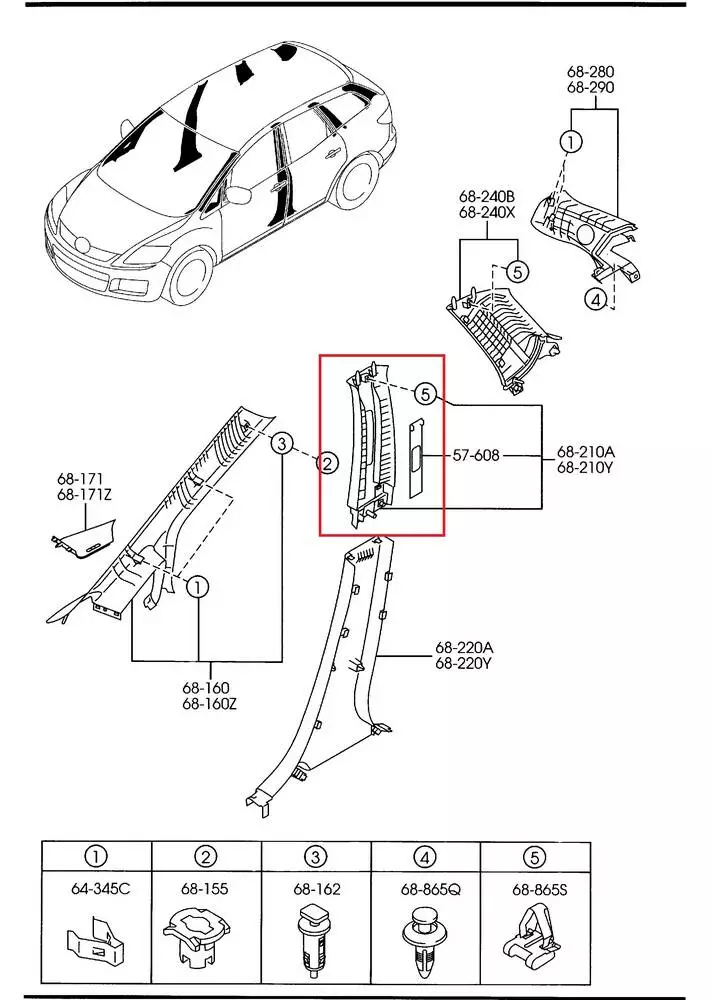 68-280
68-290

1

68-240B
68-240X

5

4

5

3

2

57-608

68-210A
68-210Y

68-171
68-171Z

1

68-160
68-160Z

68-220A
68-220Y

| 1 | 2 | 3 | 4 | 5 |
|---|---|---|---|---|
| 64-345C | 68-155 | 68-162 | 68-865Q | 68-865S |