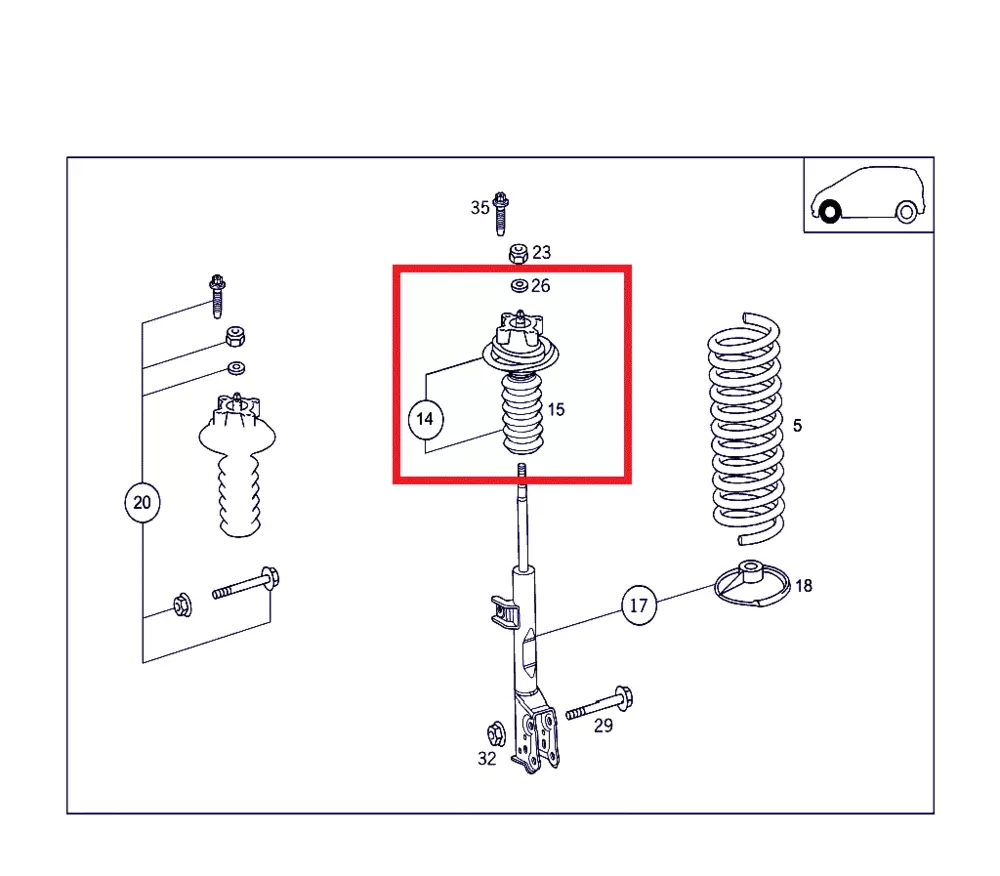 35
23
26
14
15
5
20
17
18
29
32