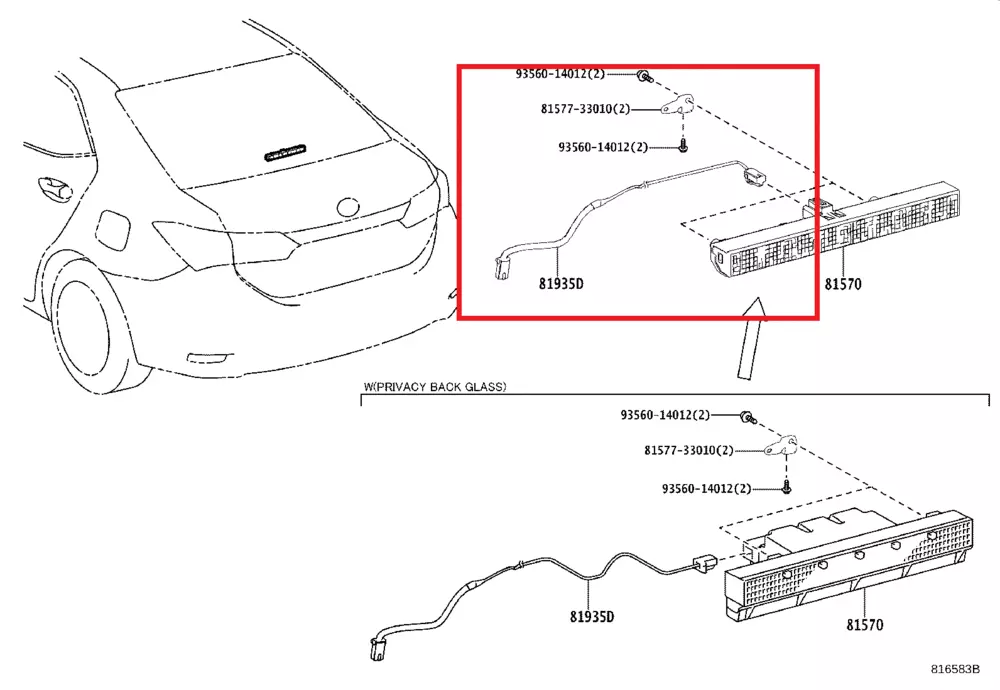 93560-14012(2)
81577-33010(2)
93560-14012(2)
81935D
81570

W(PRIVACY BACK GLASS)
93560-14012(2)
81577-33010(2)
93560-14012(2)
81935D
81570

816583B