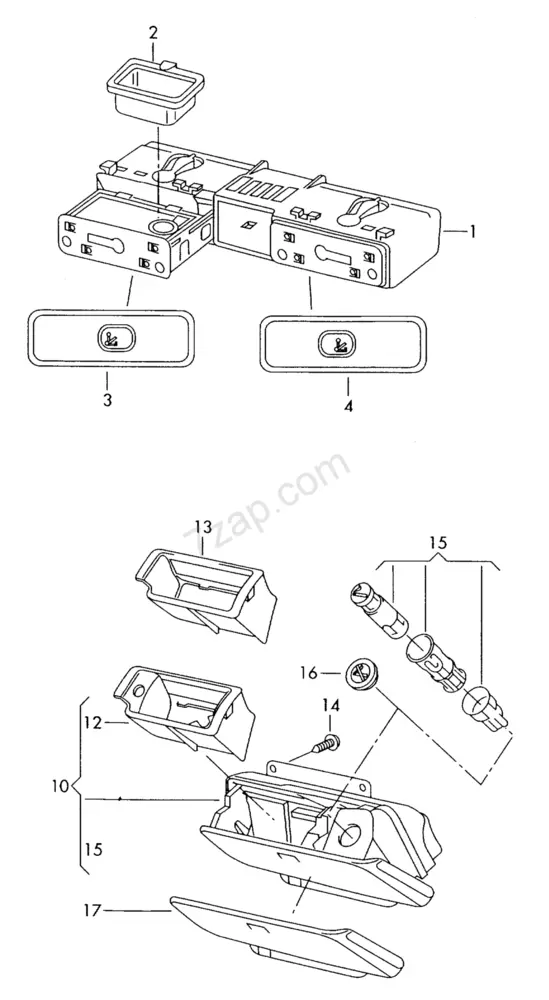 2
1
3
4
7zap.com
13
15
16
14
12
10
15
17