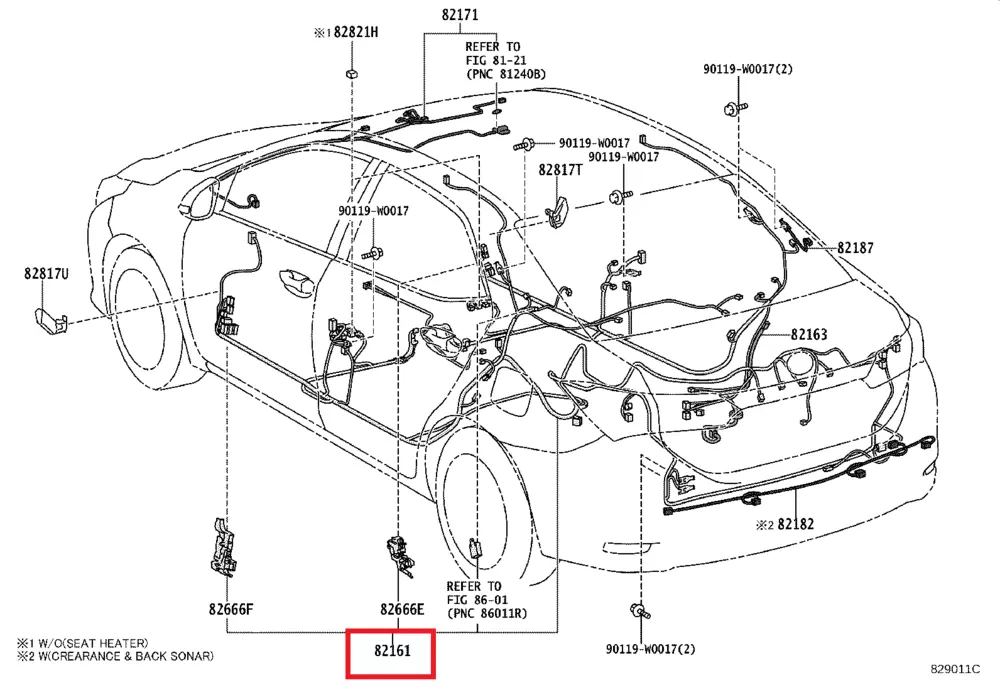 ※1 82821H

82171

REFER TO
FIG 81-21
(PNC 81240B)

90119-W0017(2)

90119-W0017

90119-W0017

82817T

90119-W0017

82187

82817U

82163

※2 82182

82666F

82666E

REFER TO
FIG 86-01
(PNC 86011R)

82161

90119-W0017(2)

※1 W/O(SEAT HEATER)
※2 W(CREARANCE & BACK SONAR)

829011C