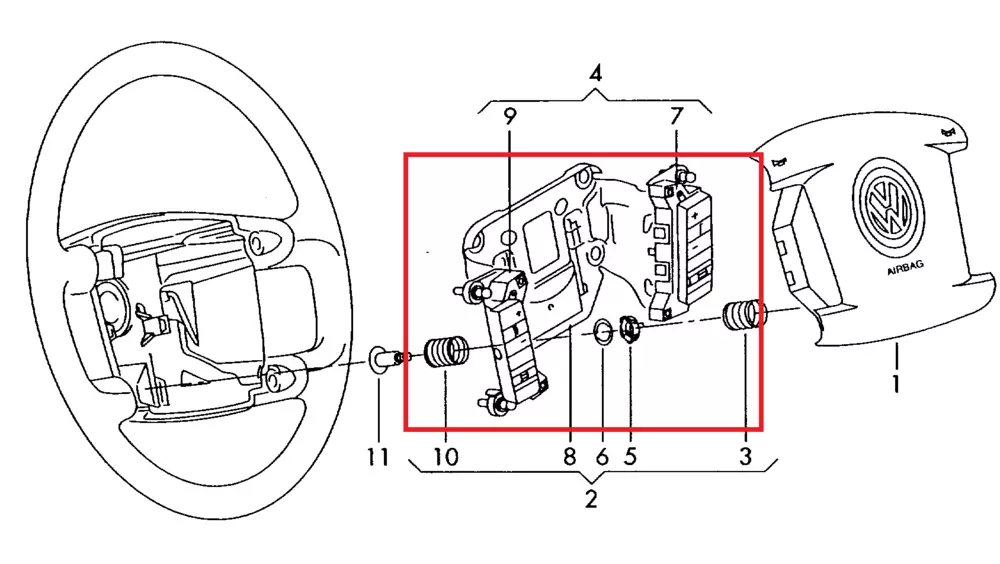 4
9
7
AIRBAG
1
11
10
8
6
5
3
2