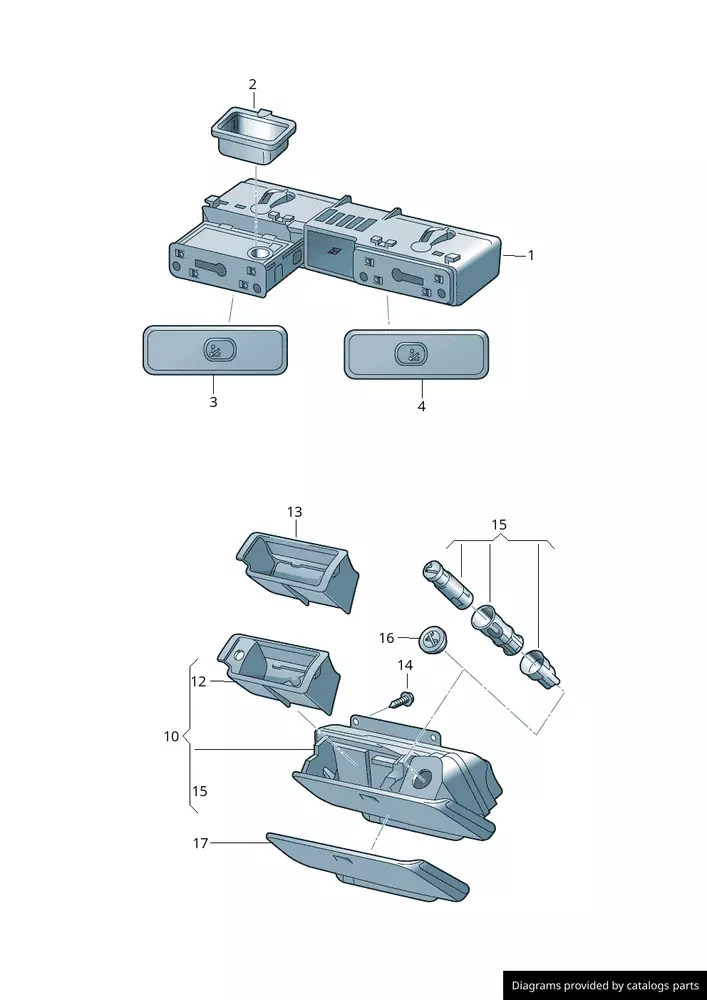 2

1

3

4

13

15

16

14

12

10

15

17

Diagrams provided by catalogs parts